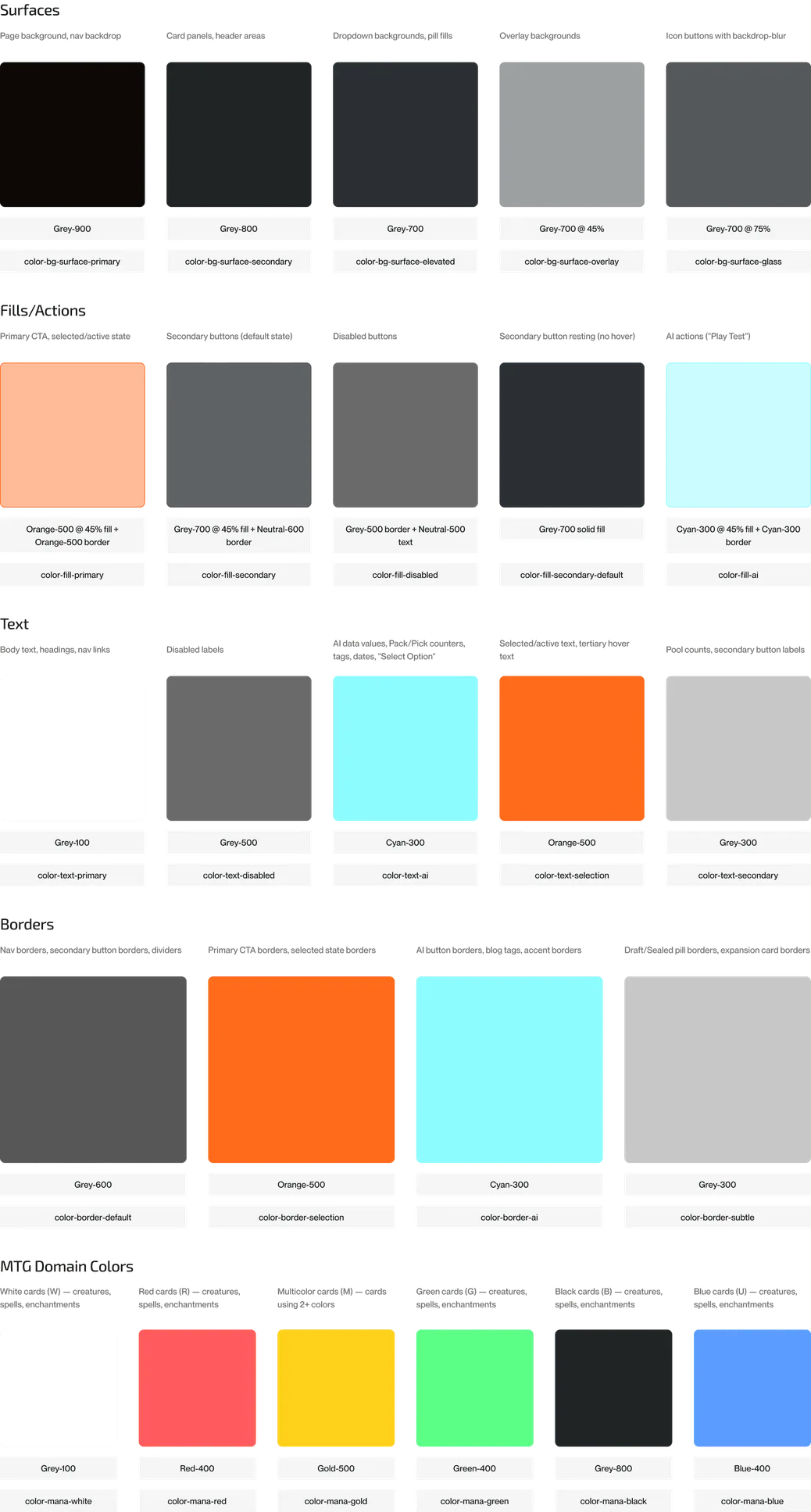 Surfaces

Page background, nav backdrop

Grey-900

color-bg-surface-primary

Card panels, header areas

Grey-800

color-bg-surface-secondary

Dropdown backgrounds, pill fills

Grey-700

color-bg-surface-elevated

Overlay backgrounds

Grey-700 @ 45%

color-bg-surface-overlay

Icon buttons with backdrop-blur

Grey-700 @ 75%

color-bg-surface-glass

Fills/Actions

Primary CTA, selected/active state

Orange-500 @ 45% fill + Orange-500 border

color-fill-primary

Secondary buttons (default state)

Grey-700 @ 45% fill + Neutral-600 border

color-fill-secondary

Disabled buttons

Grey-500 border + Neutral-500 text

color-fill-disabled

Secondary button resting (no hover)

Grey-700 solid fill

color-fill-secondary-default

AI actions ("Play Test")

Cyan-300 @ 45% fill + Cyan-300 border

color-fill-ai

Text

Body text, headings, nav links

Grey-100

color-text-primary

Disabled labels

Grey-500

color-text-disabled

AI data values, Pack/Pick counters, tags, dates, "Select Option"

Cyan-300

color-text-ai

Selected/active text, tertiary hover text

Orange-500

color-text-selection

Pool counts, secondary button labels

Grey-300

color-text-secondary

Borders

Nav borders, secondary button borders, dividers

Grey-600

color-border-default

Primary CTA borders, selected state borders

Orange-500

color-border-selection

AI button borders, blog tags, accent borders

Cyan-300

color-border-ai

Draft/Sealed pill borders, expansion card borders

Grey-300

color-border-subtle

MTG Domain Colors

White cards (W) — creatures, spells, enchantments

Grey-100

color-mana-white

Red cards (R) — creatures, spells, enchantments

Red-400

color-mana-red

Multicolor cards (M) — cards using 2+ colors

Gold-500

color-mana-gold

Green cards (G) — creatures, spells, enchantments

Green-400

color-mana-green

Black cards (B) — creatures, spells, enchantments

Grey-800

color-mana-black

Blue cards (U) — creatures, spells, enchantments

Blue-400

color-mana-blue